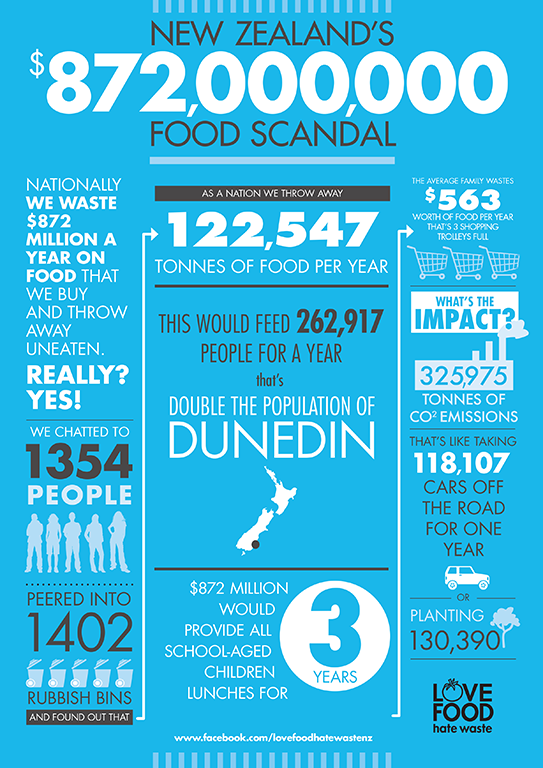 NEW ZEALAND'S
$872,000,000
FOOD SCANDAL

NATIONALLY WE WASTE $872 MILLION A YEAR ON FOOD THAT WE BUY AND THROW AWAY UNEATEN.

REALLY? YES!

WE CHATTED TO
1354
PEOPLE

PEERED INTO
1402
RUBBISH BINS

AND FOUND OUT THAT

AS A NATION WE THROW AWAY
122,547
TONNES OF FOOD PER YEAR

THIS WOULD FEED 262,917 PEOPLE FOR A YEAR
that's
DOUBLE THE POPULATION OF
DUNEDIN

$872 MILLION WOULD PROVIDE ALL SCHOOL-AGED CHILDREN LUNCHES FOR
3
YEARS

THE AVERAGE FAMILY WASTES
$563
WORTH OF FOOD PER YEAR THAT'S 3 SHOPPING TROLLEYS FULL

WHAT'S THE IMPACT?

325,975
TONNES OF $CO^2$ EMISSIONS

THAT'S LIKE TAKING
118,107
CARS OFF THE ROAD FOR ONE YEAR

OR

PLANTING
130,390

LOVE FOOD hate waste

www.facebook.com/lovefoodhatewastenz